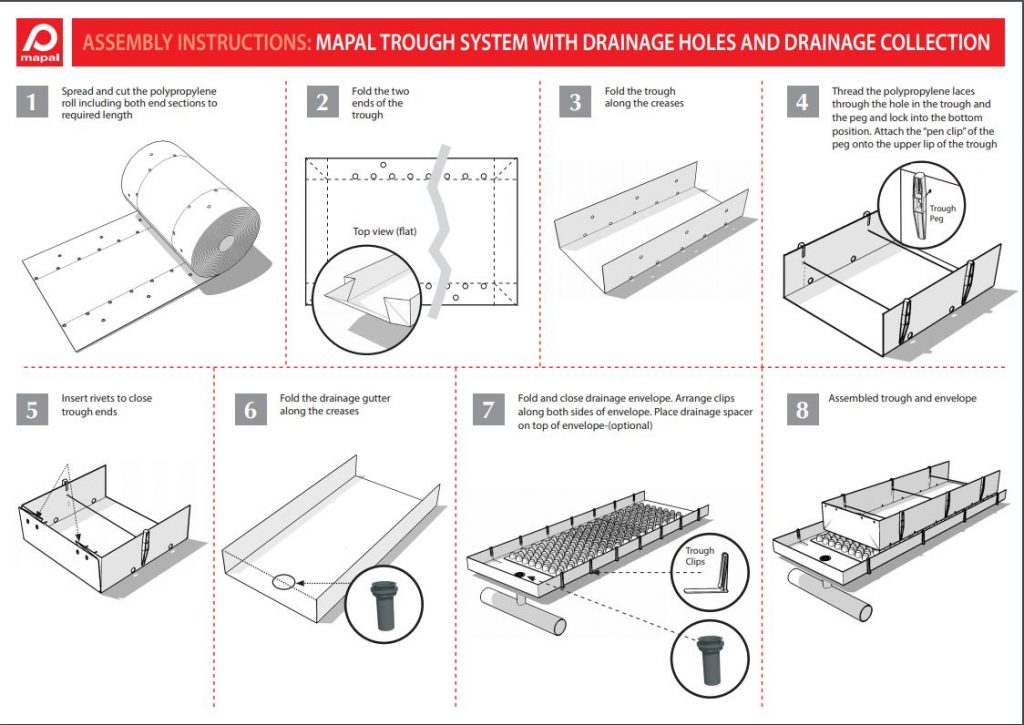 mapal

ASSEMBLY INSTRUCTIONS: MAPAL TROUGH SYSTEM WITH DRAINAGE HOLES AND DRAINAGE COLLECTION

1 Spread and cut the polypropylene roll including both end sections to required length

2 Fold the two ends of the trough

Top view (flat)

3 Fold the trough along the creases

4 Thread the polypropylene laces through the hole in the trough and the peg and lock into the bottom position. Attach the "pen clip" of the peg onto the upper lip of the trough

Trough Peg

5 Insert rivets to close trough ends

6 Fold the drainage gutter along the creases

7 Fold and close drainage envelope. Arrange clips along both sides of envelope. Place drainage spacer on top of envelope-(optional)

Trough Clips

8 Assembled trough and envelope